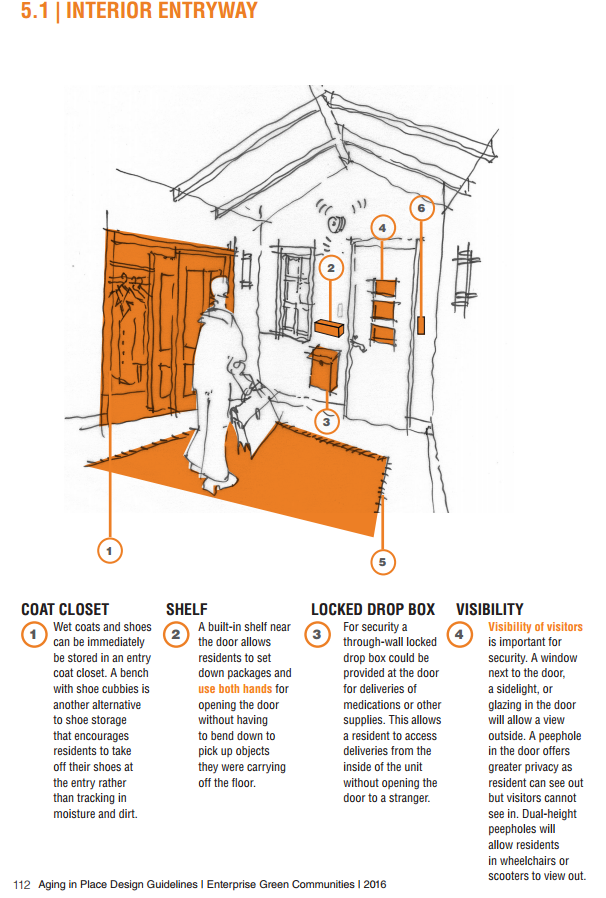 5.1 | INTERIOR ENTRYWAY

6

4

2

3

1

5

COAT CLOSET

1 Wet coats and shoes can be immediately be stored in an entry coat closet. A bench with shoe cubbies is another alternative to shoe storage that encourages residents to take off their shoes at the entry rather than tracking in moisture and dirt.

SHELF

2 A built-in shelf near the door allows residents to set down packages and use both hands for opening the door without having to bend down to pick up objects they were carrying off the floor.

LOCKED DROP BOX

3 For security a through-wall locked drop box could be provided at the door for deliveries of medications or other supplies. This allows a resident to access deliveries from the inside of the unit without opening the door to a stranger.

VISIBILITY

4 Visibility of visitors is important for security. A window next to the door, a sidelight, or glazing in the door will allow a view outside. A peephole in the door offers greater privacy as resident can see out but visitors cannot see in. Dual-height peepholes will allow residents in wheelchairs or scooters to view out.

112 Aging in Place Design Guidelines I Enterprise Green Communities I 2016